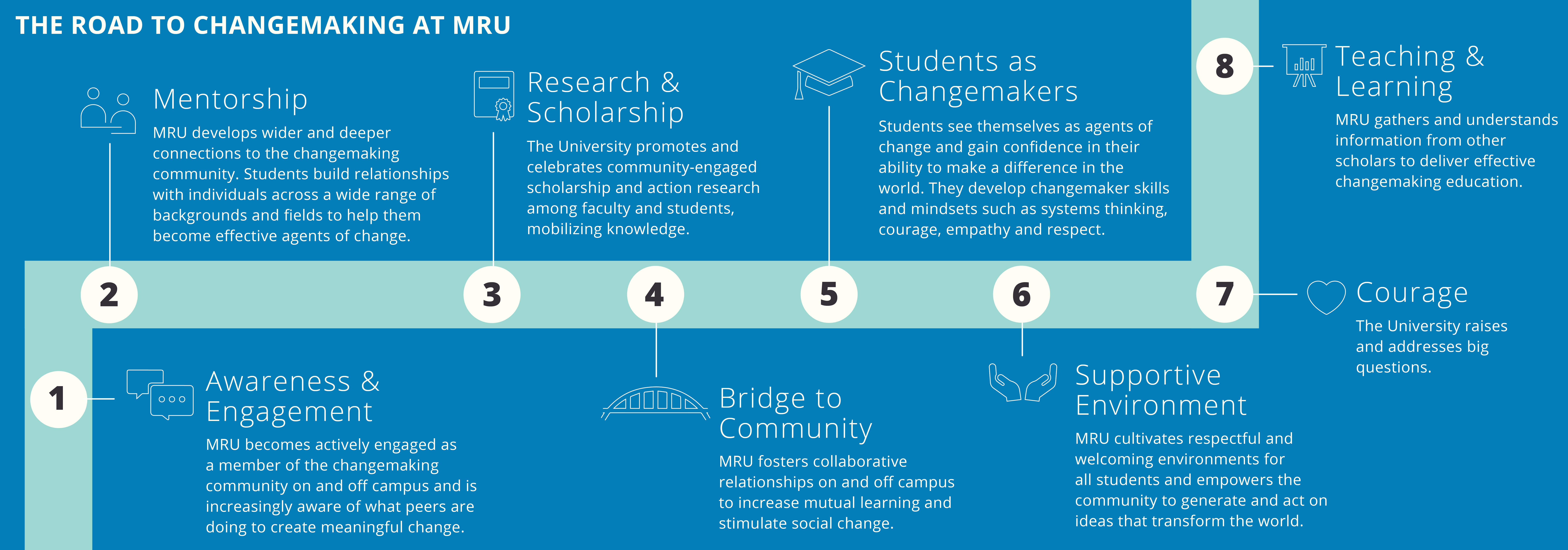 THE ROAD TO CHANGEMAKING AT MRU

1

Awareness & Engagement

MRU becomes actively engaged as a member of the changemaking community on and off campus and is increasingly aware of what peers are doing to create meaningful change.

2

Mentorship

MRU develops wider and deeper connections to the changemaking community. Students build relationships with individuals across a wide range of backgrounds and fields to help them become effective agents of change.

3

Research & Scholarship

The University promotes and celebrates community-engaged scholarship and action research among faculty and students, mobilizing knowledge.

4

Bridge to Community

MRU fosters collaborative relationships on and off campus to increase mutual learning and stimulate social change.

5

Students as Changemakers

Students see themselves as agents of change and gain confidence in their ability to make a difference in the world. They develop changemaker skills and mindsets such as systems thinking, courage, empathy and respect.

6

Supportive Environment

MRU cultivates respectful and welcoming environments for all students and empowers the community to generate and act on ideas that transform the world.

7

Courage

The University raises and addresses big questions.

8

Teaching & Learning

MRU gathers and understands information from other scholars to deliver effective changemaking education.